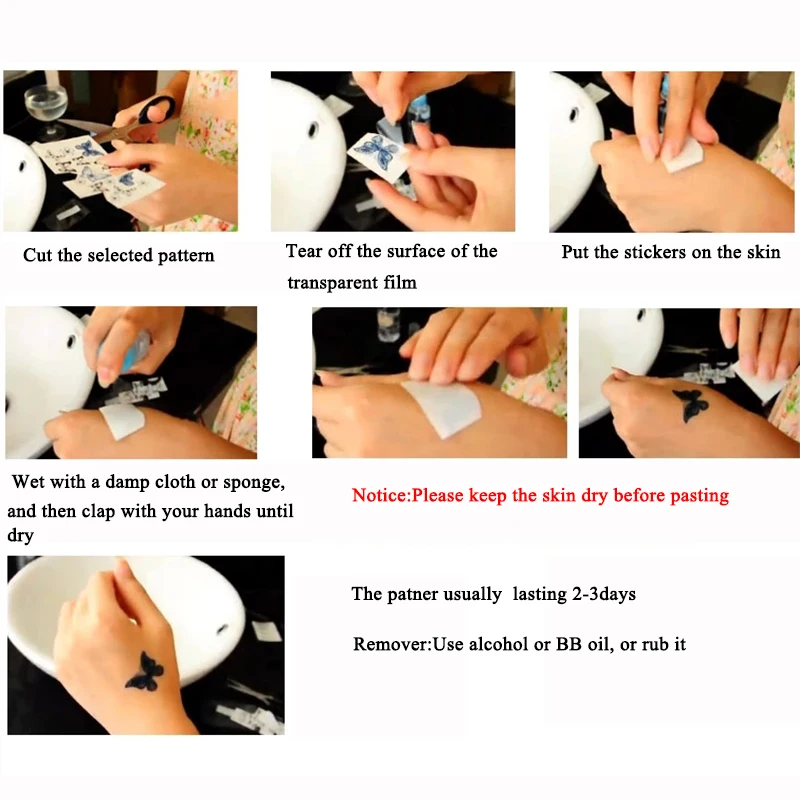 Cut the selected pattern

Tear off the surface of the transparent film

Put the stickers on the skin

Wet with a damp cloth or sponge, and then clap with your hands until dry

Notice:Please keep the skin dry before pasting

The patner usually lasting 2-3days

Remover:Use alcohol or BB oil, or rub it