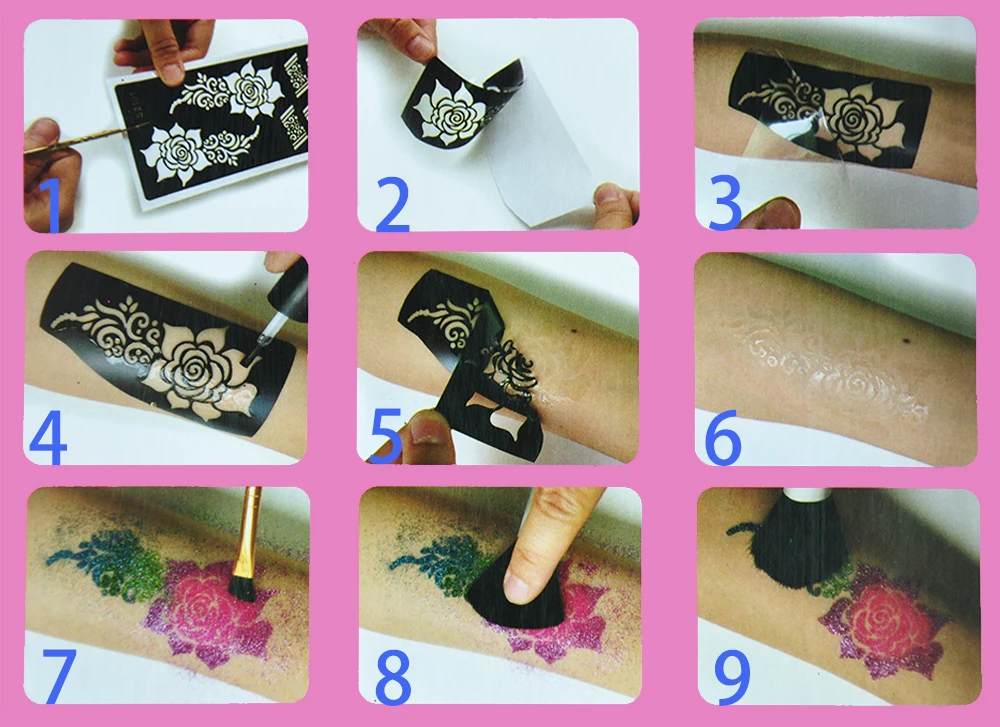 1
2
3
4
5
6
7
8
9